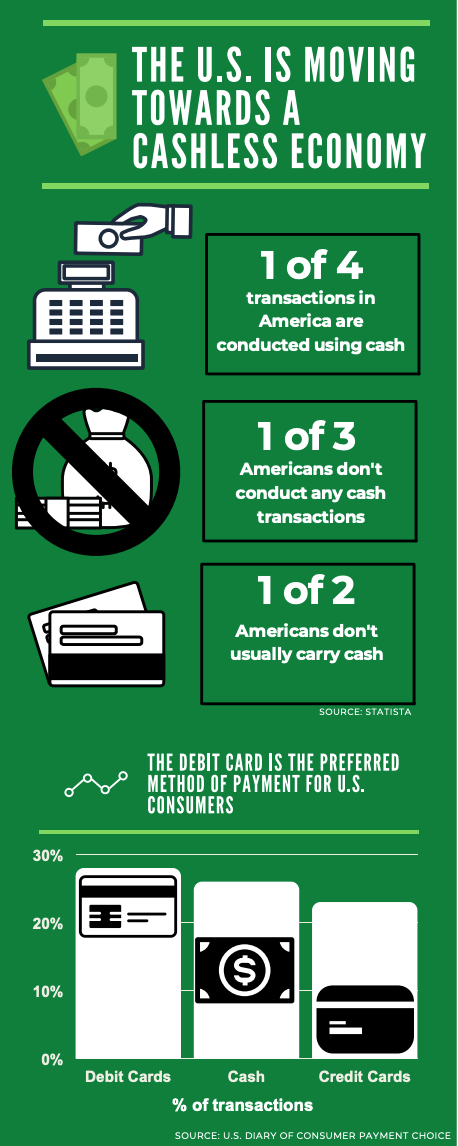 THE U.S. IS MOVING TOWARDS A CASHLESS ECONOMY

1 of 4
transactions in America are conducted using cash

1 of 3
Americans don't conduct any cash transactions

1 of 2
Americans don't usually carry cash

SOURCE: STATISTA

THE DEBIT CARD IS THE PREFERRED METHOD OF PAYMENT FOR U.S. CONSUMERS

30%
20%
10%
0%

Debit Cards
Cash
Credit Cards

% of transactions

SOURCE: U.S. DIARY OF CONSUMER PAYMENT CHOICE